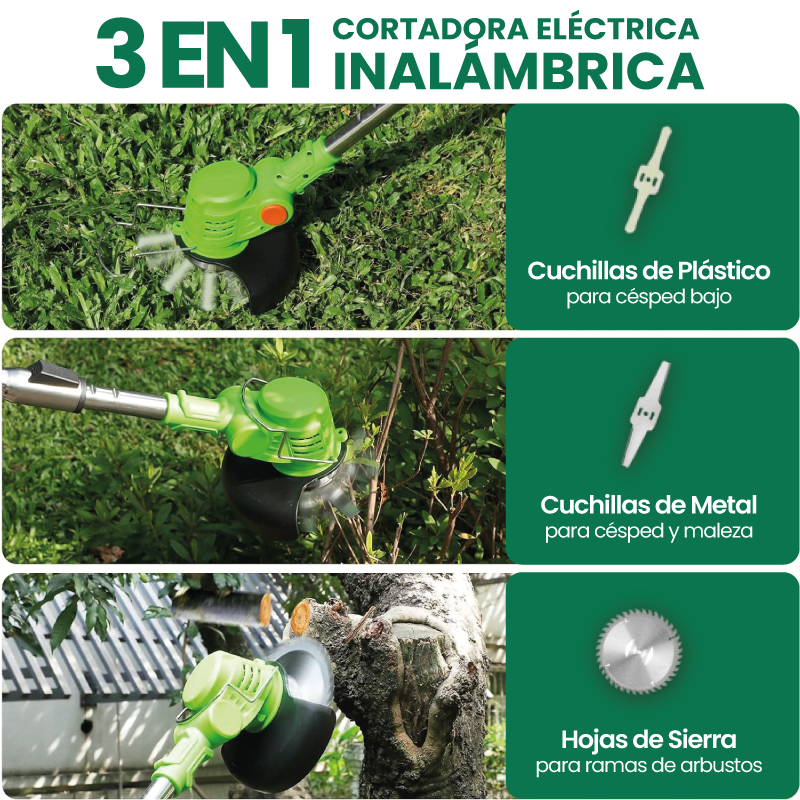 3 EN 1 CORTADORA ELÉCTRICA INALÁMBRICA

Cuchillas de Plástico
para césped bajo

Cuchillas de Metal
para césped y maleza

Hojas de Sierra
para ramas de arbustos