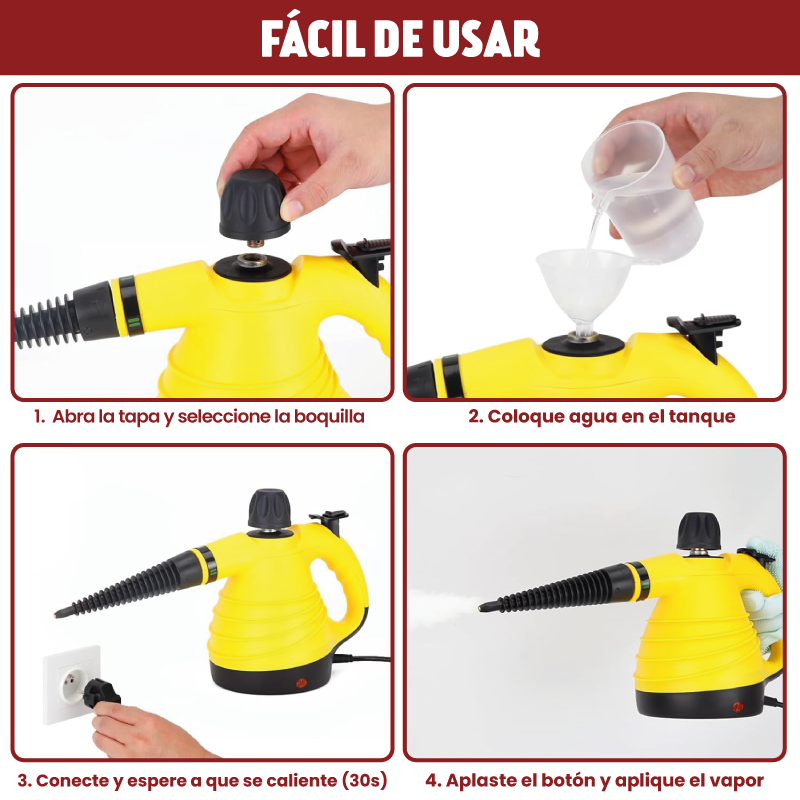 FÁCIL DE USAR

1. Abra la tapa y seleccione la boquilla

2. Coloque agua en el tanque

3. Conecte y espere a que se caliente (30s)

4. Aplaste el botón y aplique el vapor